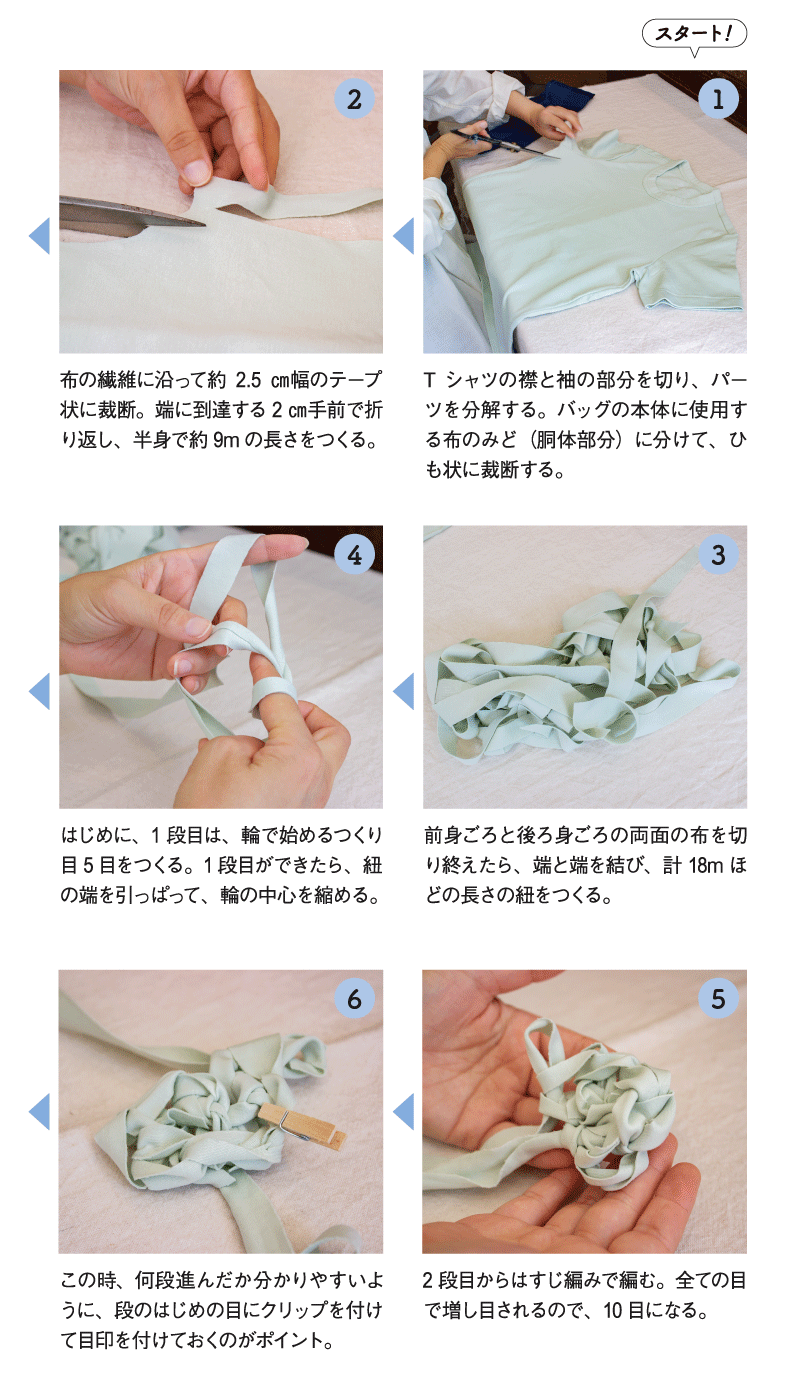 スタート!

1

T シャツの襟と袖の部分を切り、パーツを分解する。バッグの本体に使用する布のみど（胴体部分）に分けて、ひも状に裁断する。

2

布の繊維に沿って約 2.5 ㎝幅のテープ状に裁断。端に到達する 2 ㎝手前で折り返し、半身で約 9m の長さをつくる。

3

前身ごろと後ろ身ごろの両面の布を切り終えたら、端と端を結び、計 18m ほどの長さの紐をつくる。

4

はじめに、1 段目は、輪で始めるつくり目 5 目をつくる。1 段目ができたら、紐の端を引っぱって、輪の中心を縮める。

5

2 段目からはすじ編みで編む。全ての目で増し目されるので、10 目になる。

6

この時、何段進んだか分かりやすいように、段のはじめの目にクリップを付けて目印を付けておくのがポイント。