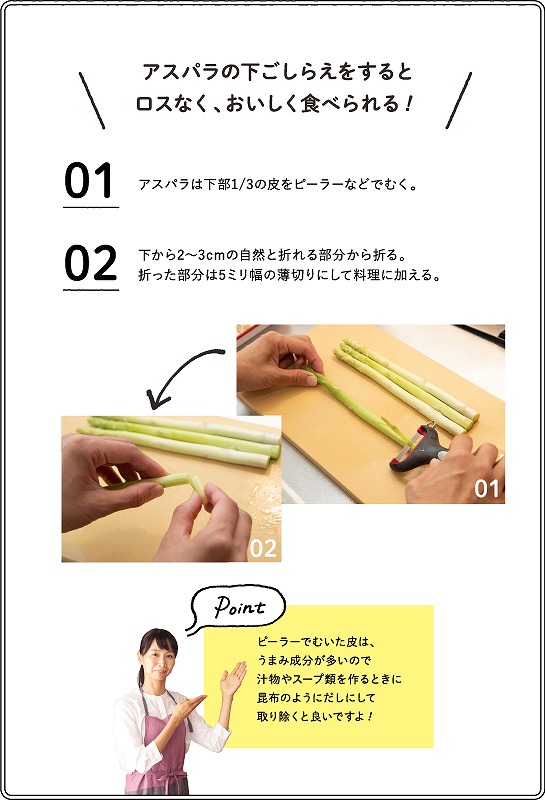 アスパラの下ごしらえをすると
ロスなく、おいしく食べられる！

01
アスパラは下部1/3の皮をピーラーなどでむく。

02
下から2〜3cmの自然と折れる部分から折る。
折った部分は5ミリ幅の薄切りにして料理に加える。

01

02

Point
ピーラーでむいた皮は、
うまみ成分が多いので
汁物やスープ類を作るときに
昆布のようにだしにして
取り除くと良いですよ！